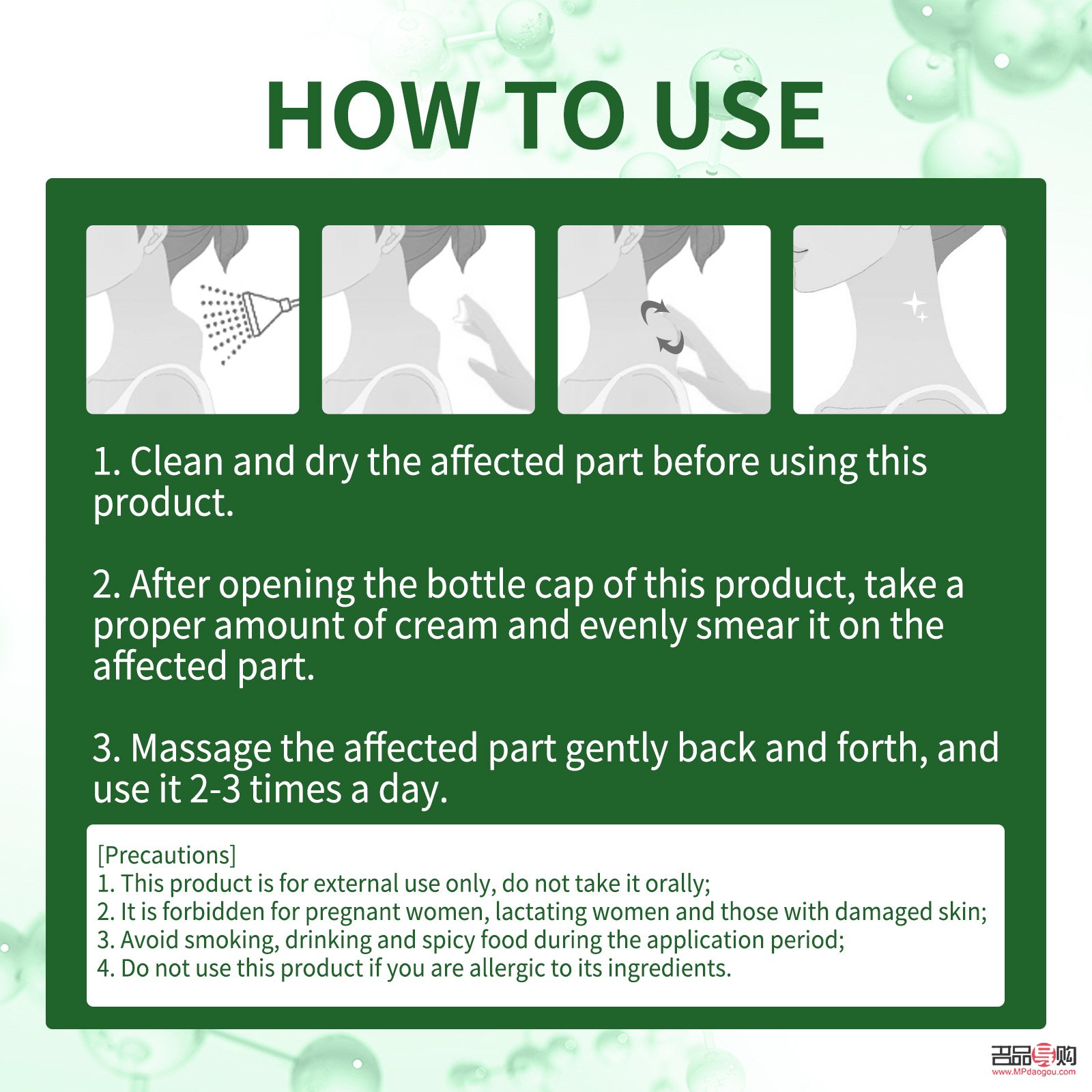 HOW TO USE

1. Clean and dry the affected part before using this product.

2. After opening the bottle cap of this product, take a proper amount of cream and evenly smear it on the affected part.

3. Massage the affected part gently back and forth, and use it 2-3 times a day.

[Precautions]
1. This product is for external use only, do not take it orally;
2. It is forbidden for pregnant women, lactating women and those with damaged skin;
3. Avoid smoking, drinking and spicy food during the application period;
4. Do not use this product if you are allergic to its ingredients.

名品导购
www.MPdaogou.com