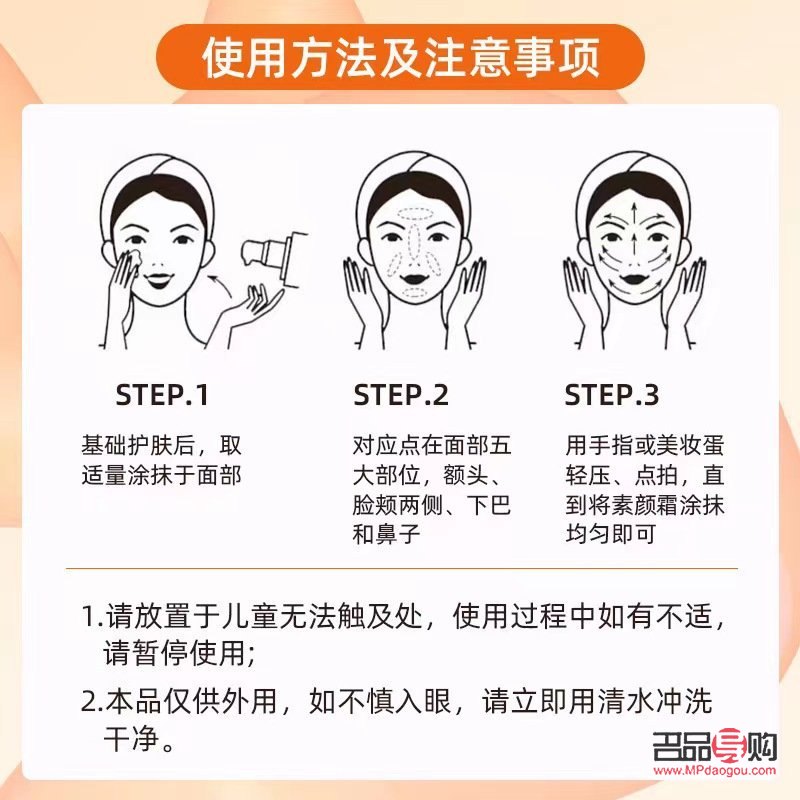 使用方法及注意事项

STEP.1

基础护肤后，取适量涂抹于面部

STEP.2

对应点在面部五大部位，额头、脸颊两侧、下巴和鼻子

STEP.3

用手指或美妆蛋轻压、点拍，直到将素颜霜涂抹均匀即可

1.请放置于儿童无法触及处，使用过程中如有不适，请暂停使用;

2.本品仅供外用，如不慎入眼，请立即用清水冲洗干净。

名品导购
www.MPdaogou.com