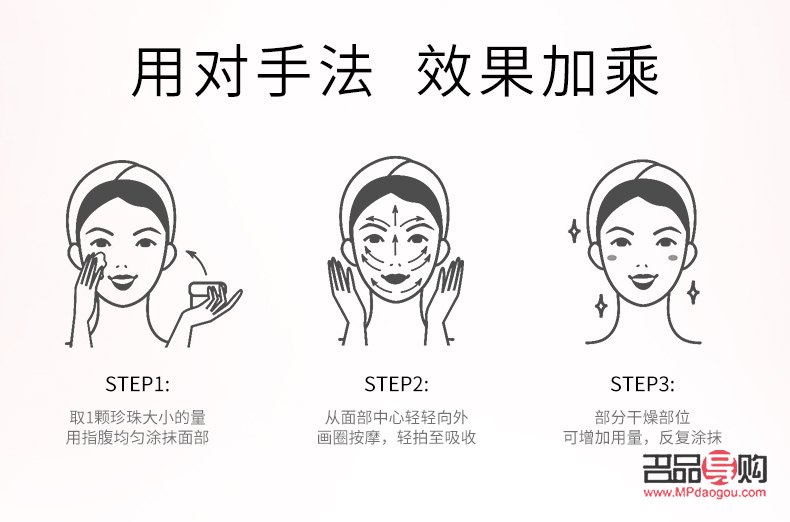 用对手法 效果加乘

STEP1:
取1颗珍珠大小的量
用指腹均匀涂抹面部

STEP2:
从面部中心轻轻向外
画圈按摩，轻拍至吸收

STEP3:
部分干燥部位
可增加用量，反复涂抹

名品导购
www.MPdaogou.com