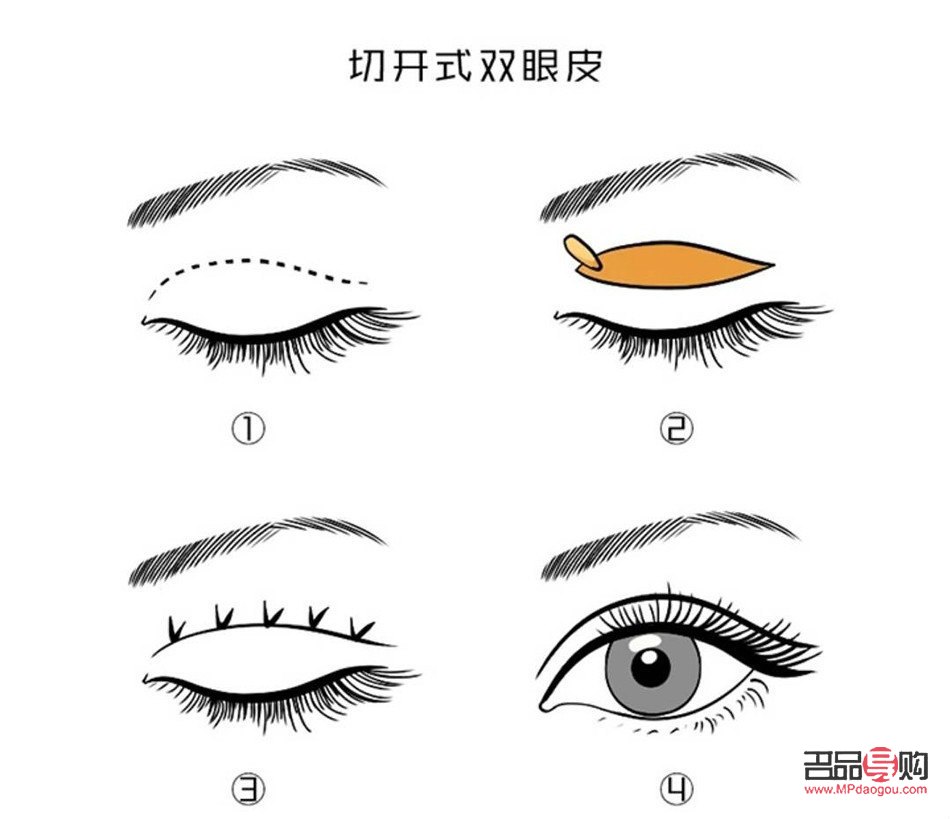 切开式双眼皮

①

②

③

④

名品导购
www.MPdaogou.com