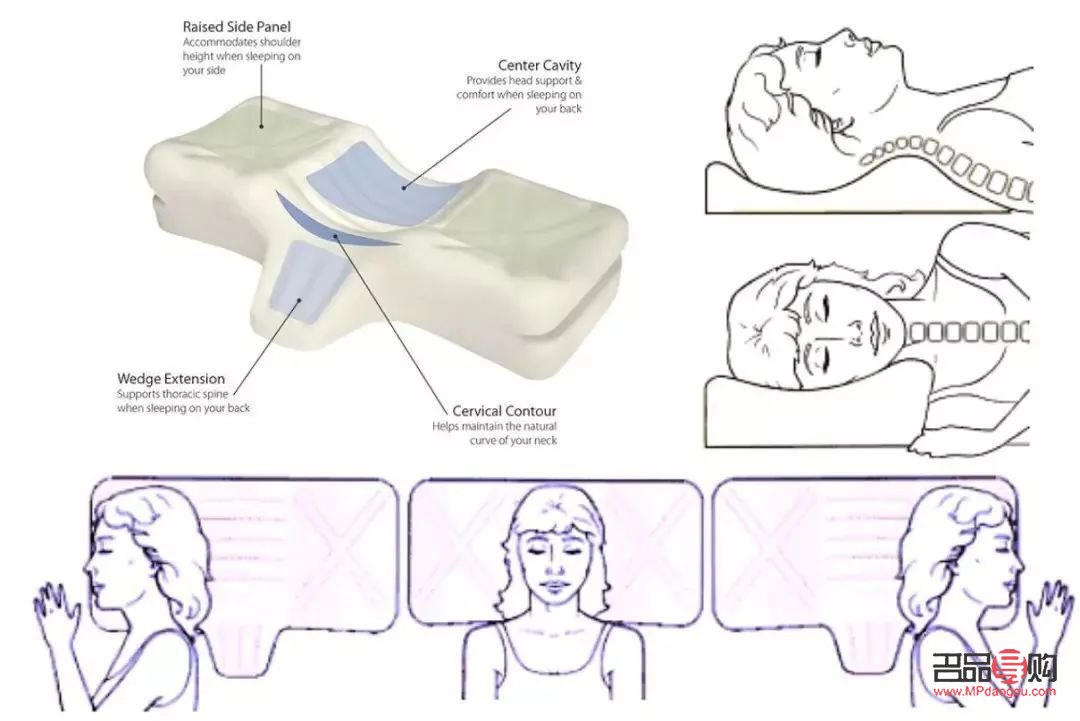 Raised Side Panel
Accommodates shoulder height when sleeping on your side

Center Cavity
Provides head support & comfort when sleeping on your back

Wedge Extension
Supports thoracic spine when sleeping on your back

Cervical Contour
Helps maintain the natural curve of your neck

名品导购
www.MPdaogou.com