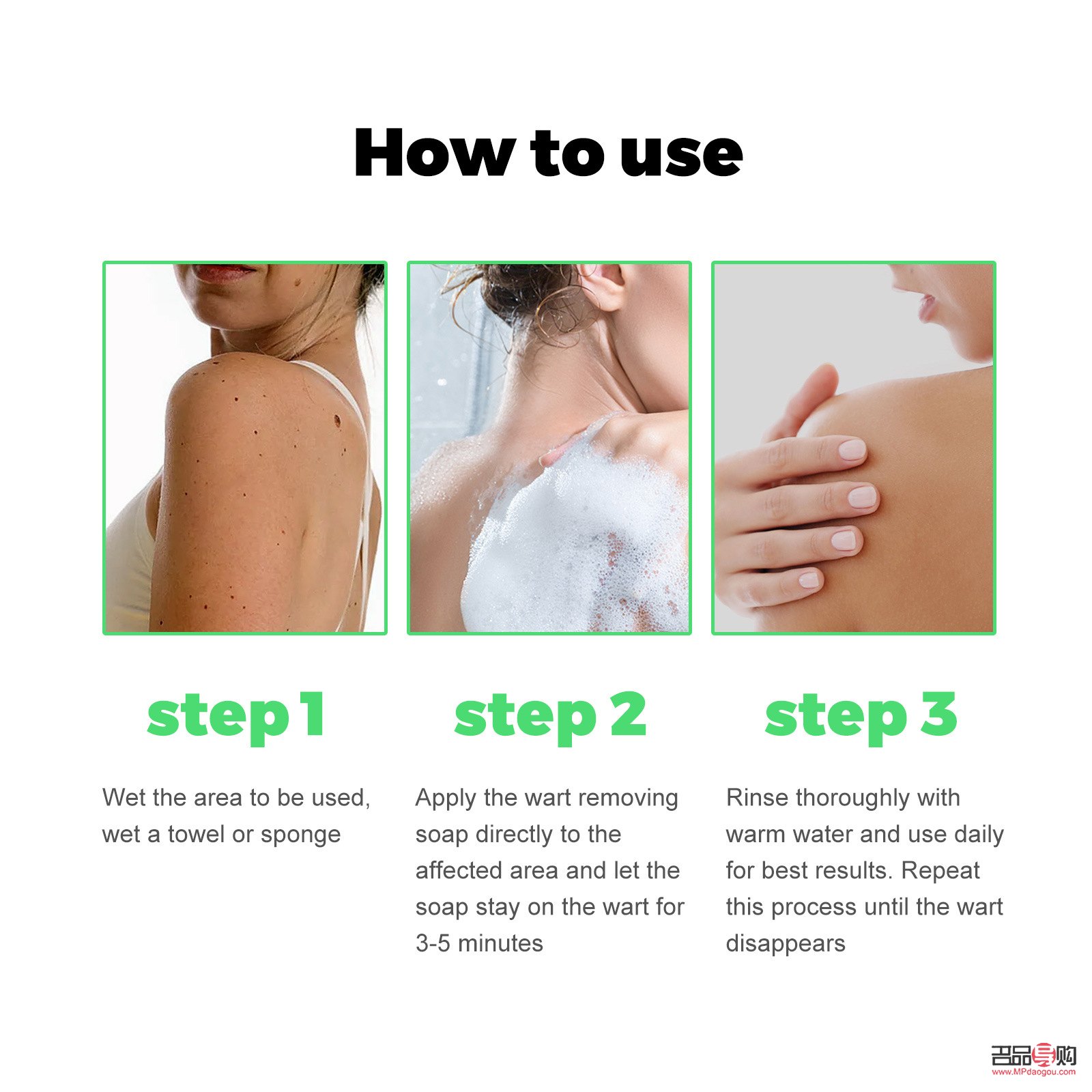 How to use

step 1

Wet the area to be used, wet a towel or sponge

step 2

Apply the wart removing soap directly to the affected area and let the soap stay on the wart for 3-5 minutes

step 3

Rinse thoroughly with warm water and use daily for best results. Repeat this process until the wart disappears

名品导购
www.MPdaogou.com