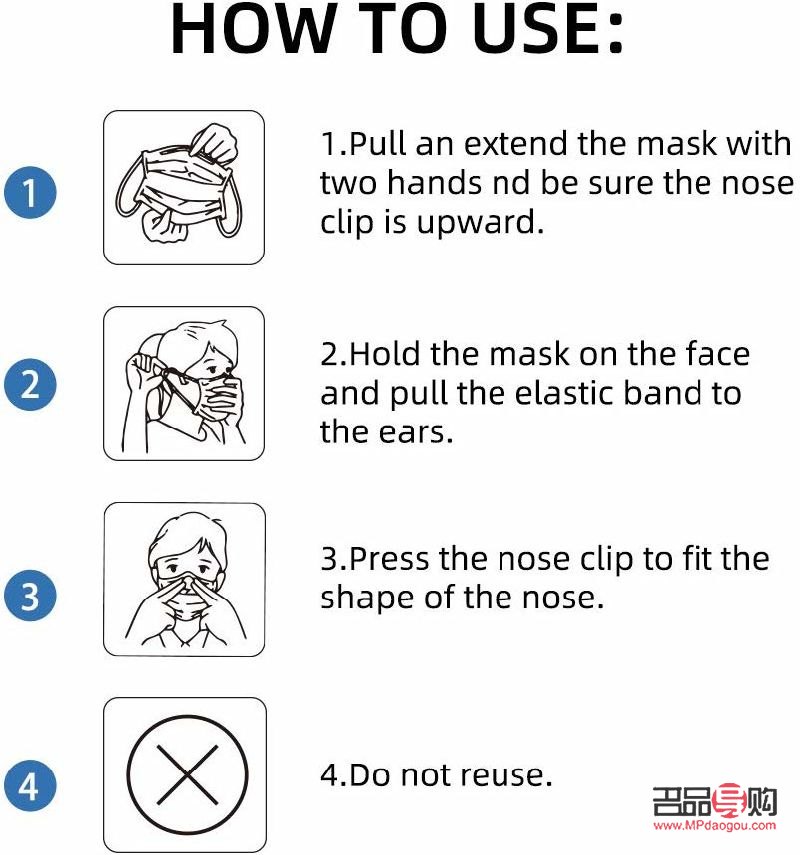 HOW TO USE:

1

1.Pull an extend the mask with two hands nd be sure the nose clip is upward.

2

2.Hold the mask on the face and pull the elastic band to the ears.

3

3.Press the nose clip to fit the shape of the nose.

4

4.Do not reuse.

名品导购
www.MPdaogou.com