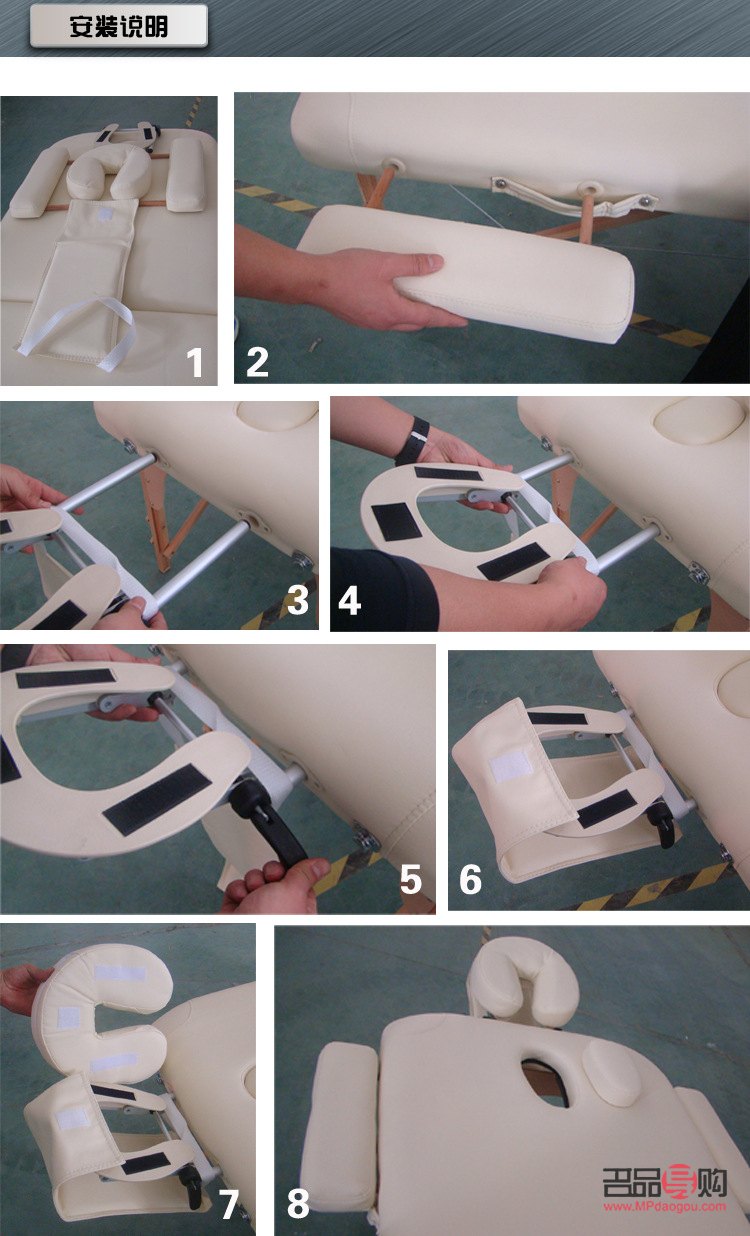 安装说明

1

2

3

4

5

6

7

8

名品导购
www.MPdaogou.com