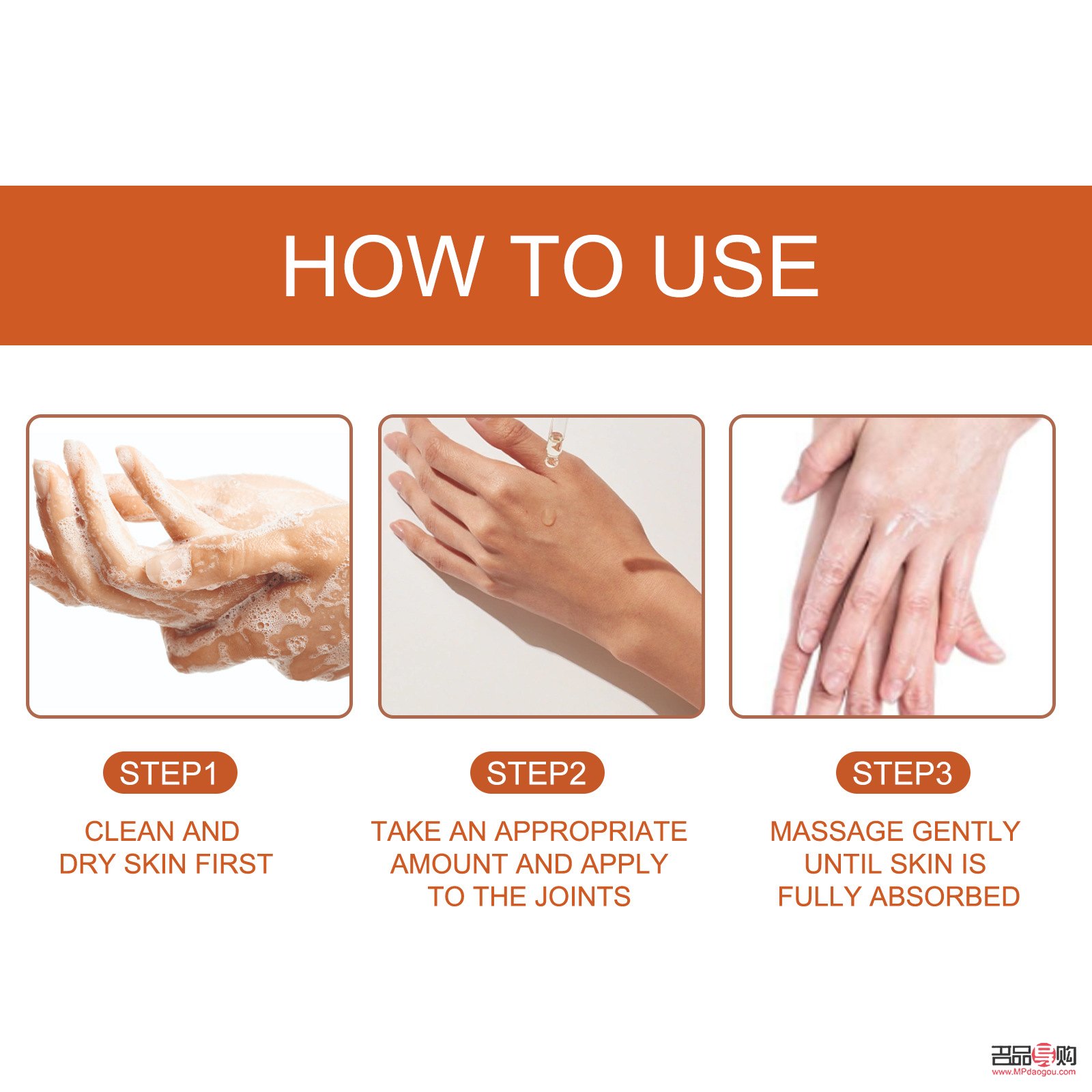 HOW TO USE

STEP1

CLEAN AND DRY SKIN FIRST

STEP2

TAKE AN APPROPRIATE AMOUNT AND APPLY TO THE JOINTS

STEP3

MASSAGE GENTLY UNTIL SKIN IS FULLY ABSORBED

名品导购
www.MPdaogou.com