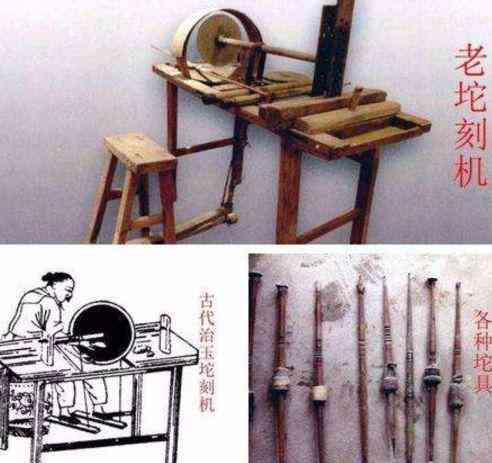 老坨刻机

古代治玉坨刻机

各种坨具