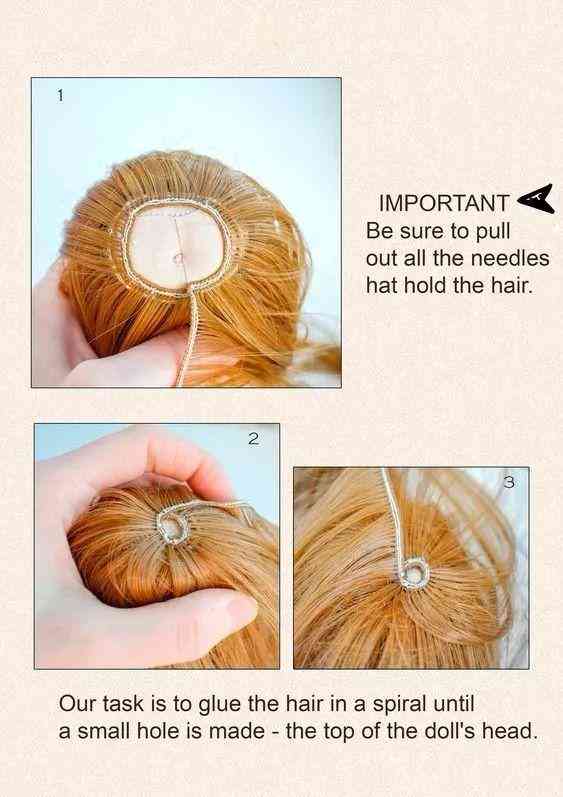 1

IMPORTANT
Be sure to pull out all the needles hat hold the hair.

2

3

Our task is to glue the hair in a spiral until a small hole is made - the top of the doll's head.