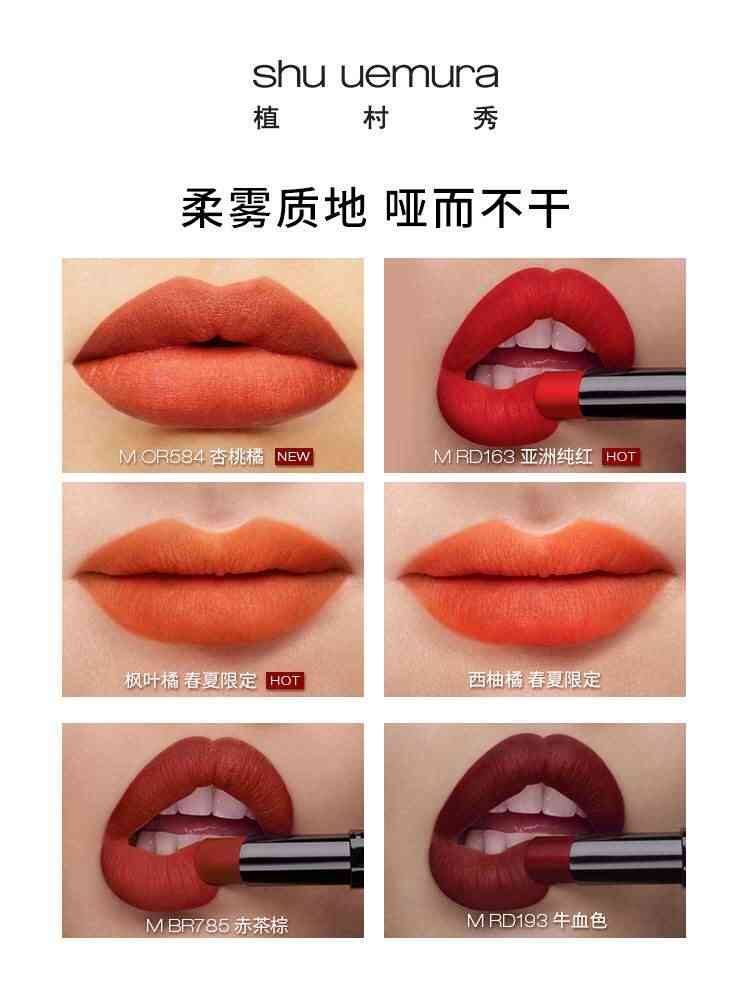 shu uemura
植 村 秀

柔雾质地 哑而不干

M OR584 杏桃橘 NEW

M RD163 亚洲纯红 HOT

枫叶橘 春夏限定 HOT

西柚橘 春夏限定

M BR785 赤茶棕

M RD193 牛血色