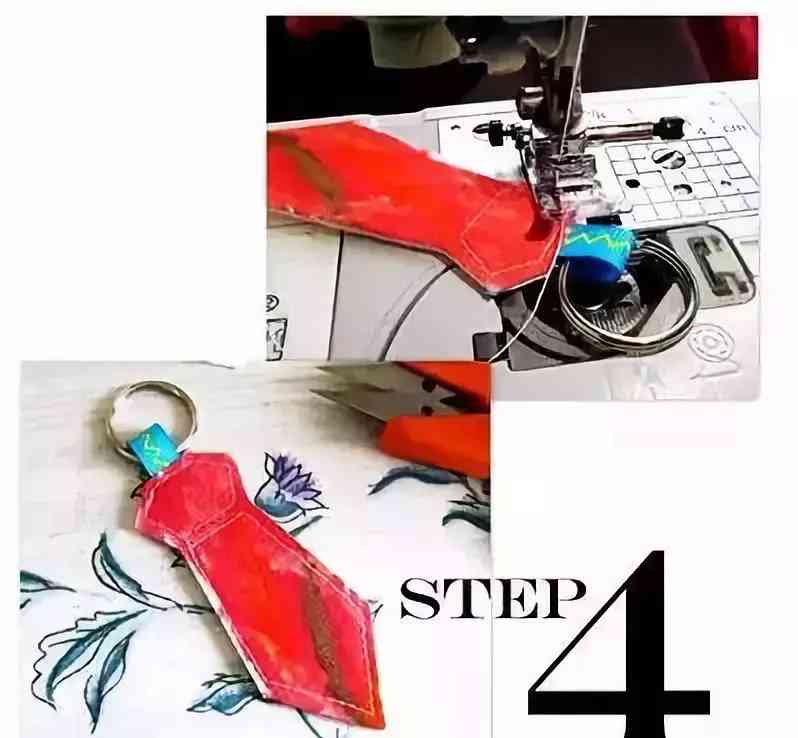 STEP 4